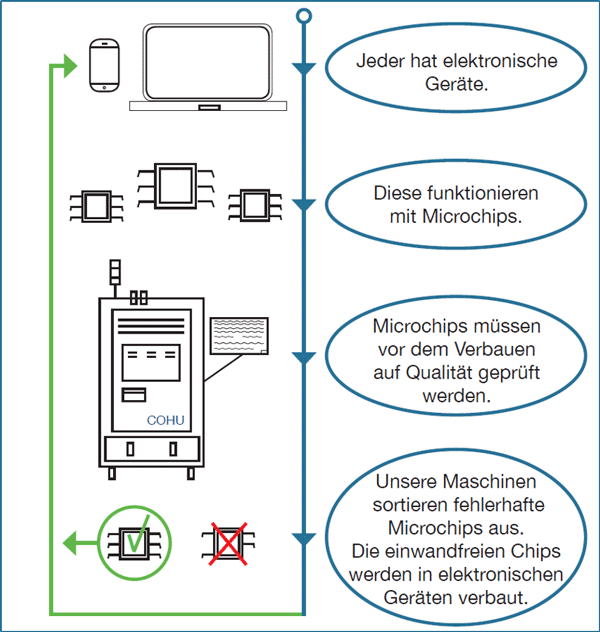 Jeder hat elektronische Geräte.

Diese funktionieren mit Microchips.

COHU

Microchips müssen vor dem Verbauen auf Qualität geprüft werden.

Unsere Maschinen sortieren fehlerhafte Microchips aus. Die einwandfreien Chips werden in elektronischen Geräten verbaut.